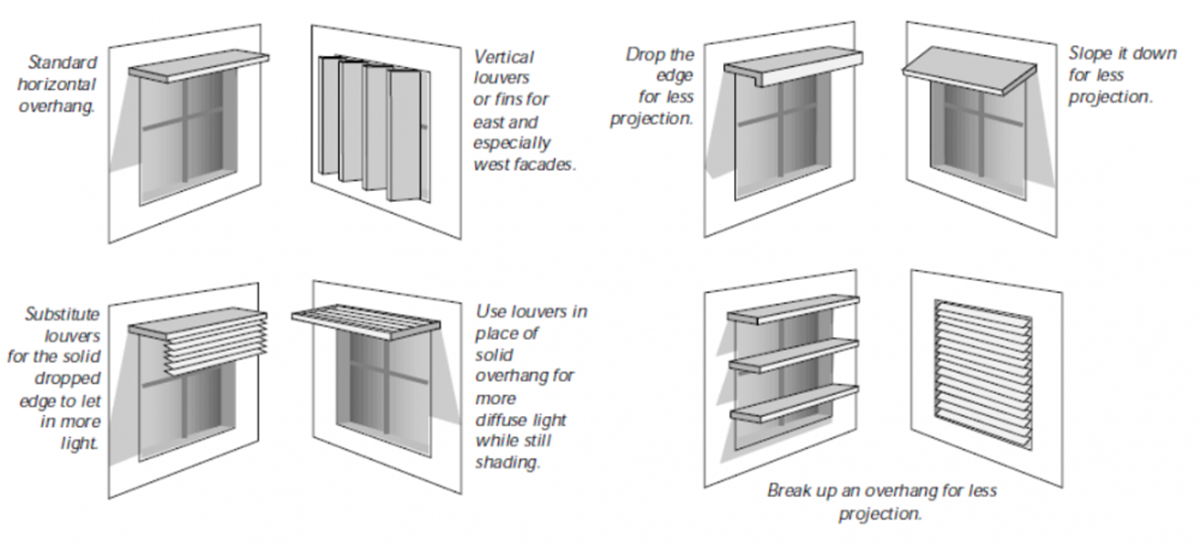 Standard horizontal overhang.

Vertical louvers or fins for east and especially west facades.

Drop the edge for less projection.

Slope it down for less projection.

Substitute louvers for the solid dropped edge to let in more light.

Use louvers in place of solid overhang for more diffuse light while still shading.

Break up an overhang for less projection.